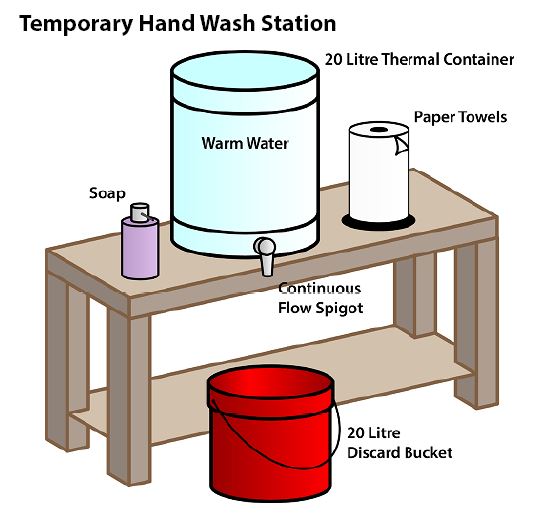 Temporary Hand Wash Station

20 Litre Thermal Container

Paper Towels

Warm Water

Soap

Continuous Flow Spigot

20 Litre Discard Bucket